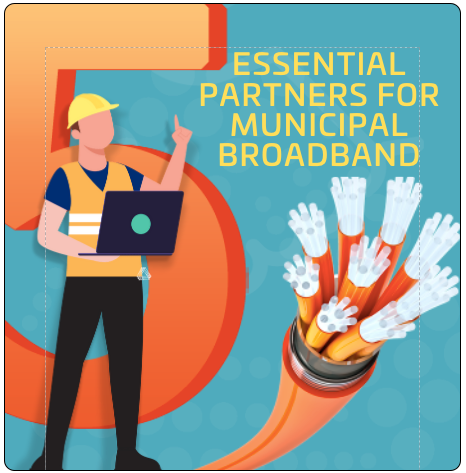 5 ESSENTIAL PARTNERS FOR MUNICIPAL BROADBAND